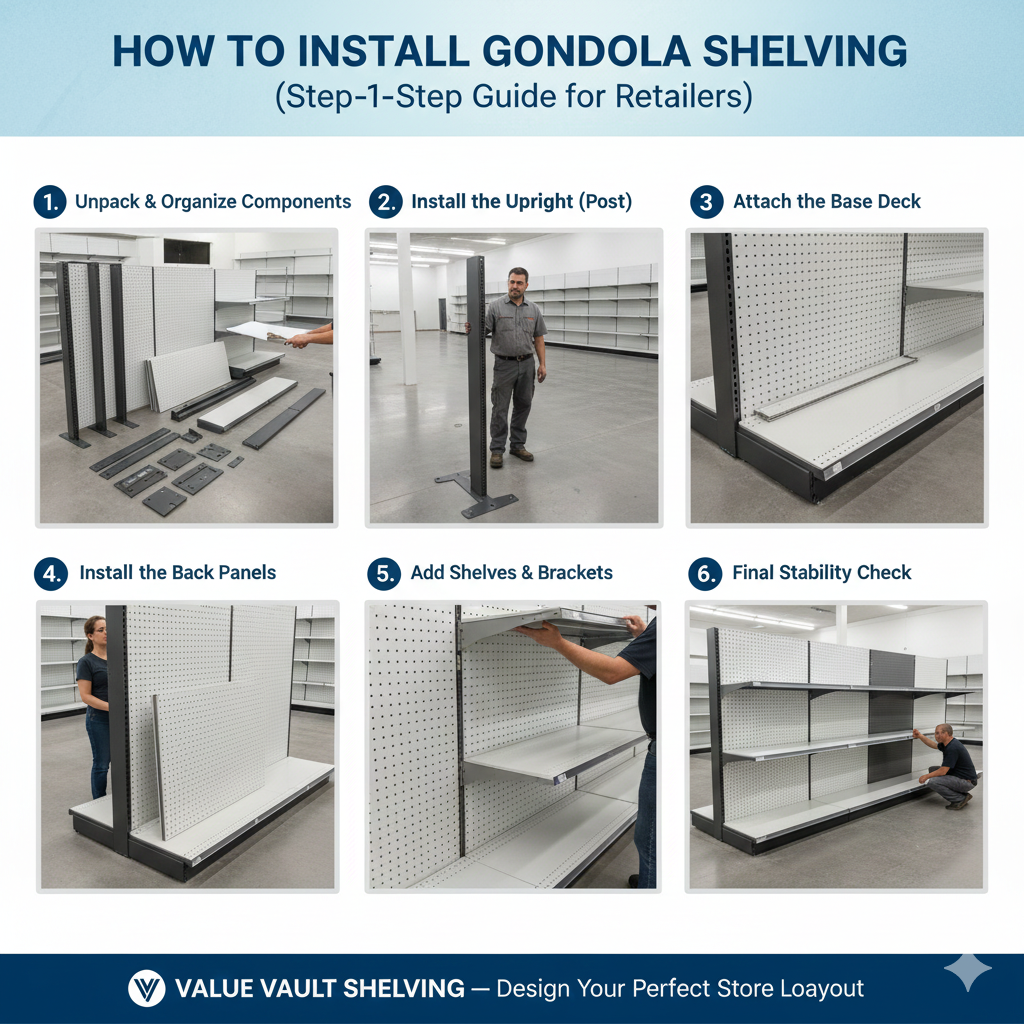 HOW TO INSTALL GONDOLA SHELVING
(Step-1-Step Guide for Retailers)

1. Unpack & Organize Components

2. Install the Upright (Post)

3 Attach the Base Deck

4. Install the Back Panels

5. Add Shelves & Brackets

6. Final Stability Check

VALUE VAULT SHELVING — Design Your Perfect Store Loayout